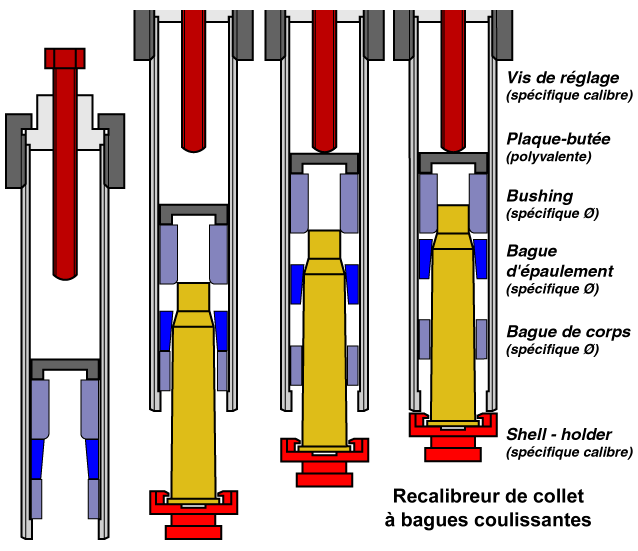 Vis de réglage
(spécifique calibre)

Plaque-butée
(polyvalente)

Bushing
(spécifique Ø)

Bague d'épaulement
(spécifique Ø)

Bague de corps
(spécifique Ø)

Shell - holder
(spécifique calibre)

Recalibreur de collet à bagues coulissantes